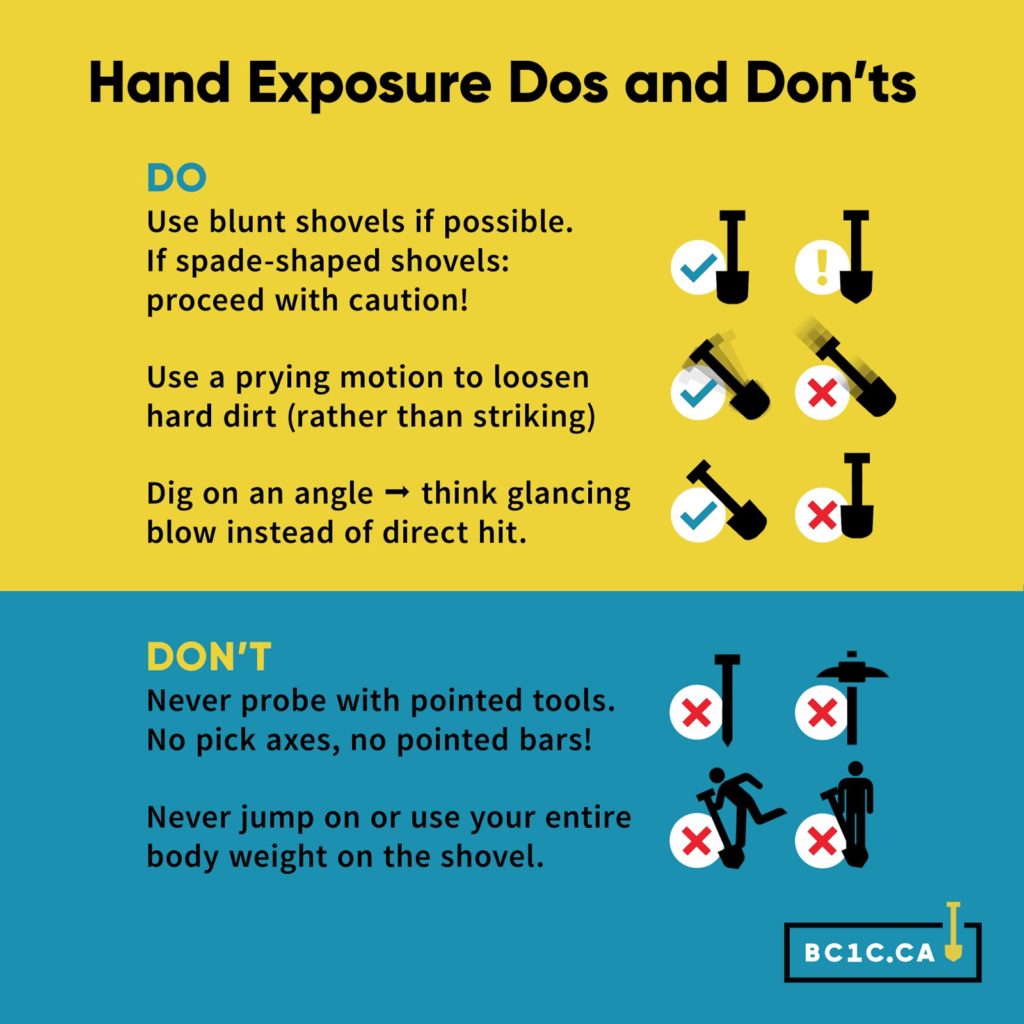 Hand Exposure Dos and Don'ts

DO

Use blunt shovels if possible. If spade-shaped shovels: proceed with caution!

Use a prying motion to loosen hard dirt (rather than striking)

Dig on an angle ➞ think glancing blow instead of direct hit.

DON'T

Never probe with pointed tools. No pick axes, no pointed bars!

Never jump on or use your entire body weight on the shovel.

BC1C.CA